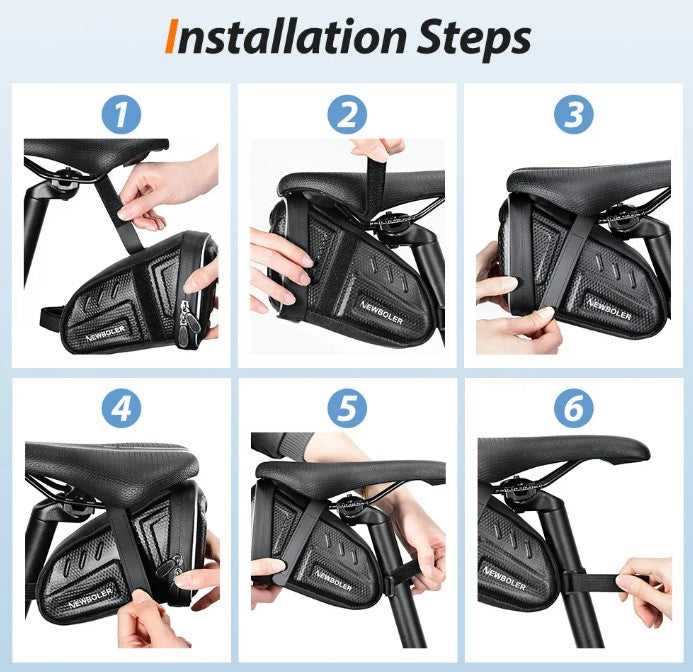 Installation Steps

1

NEWBOLER

2

NEWBOLER

3

NEWBOLER

4

NEWBOLER

5

NEWBOLER

6

NEWBOLER