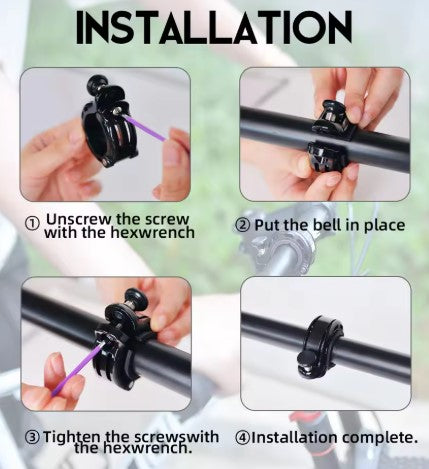 INSTALLATION

① Unscrew the screw with the hexwrench

② Put the bell in place

③ Tighten the screwswith the hexwrench.

④ Installation complete.